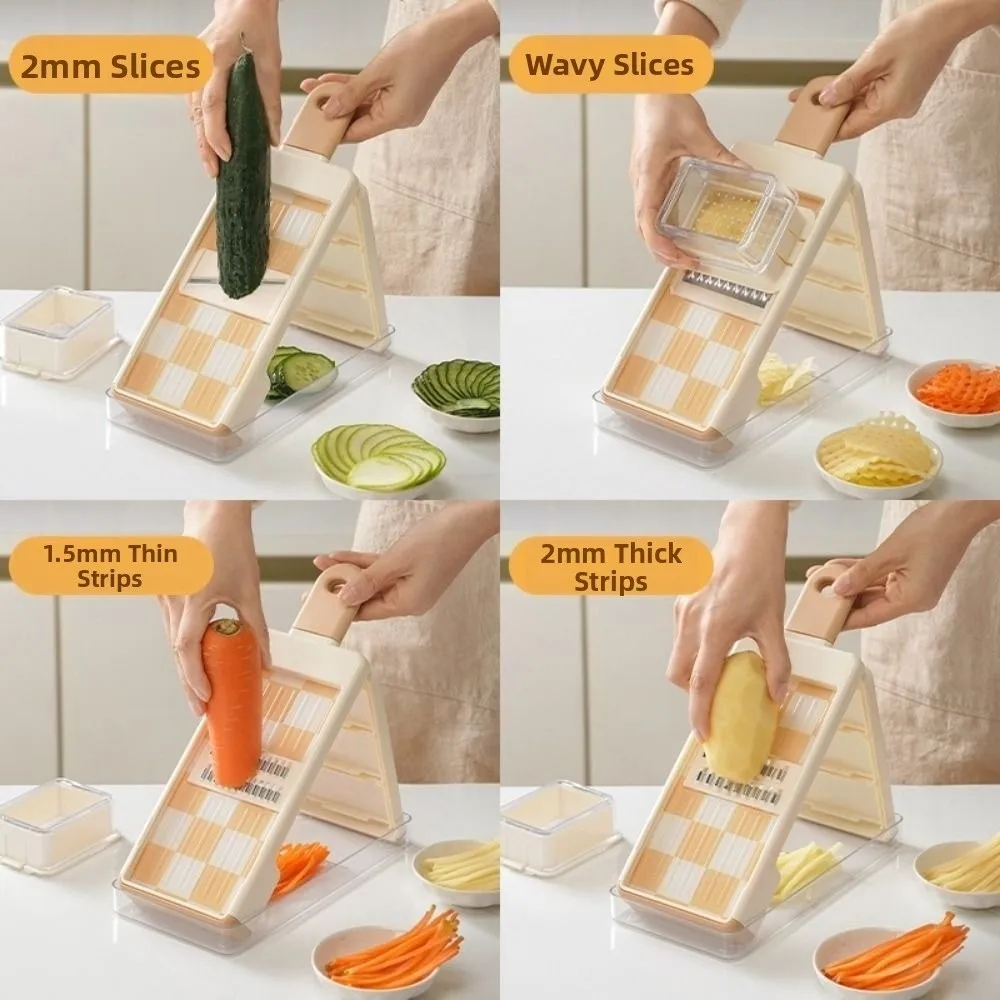 2mm Slices

Wavy Slices

1.5mm Thin Strips

2mm Thick Strips